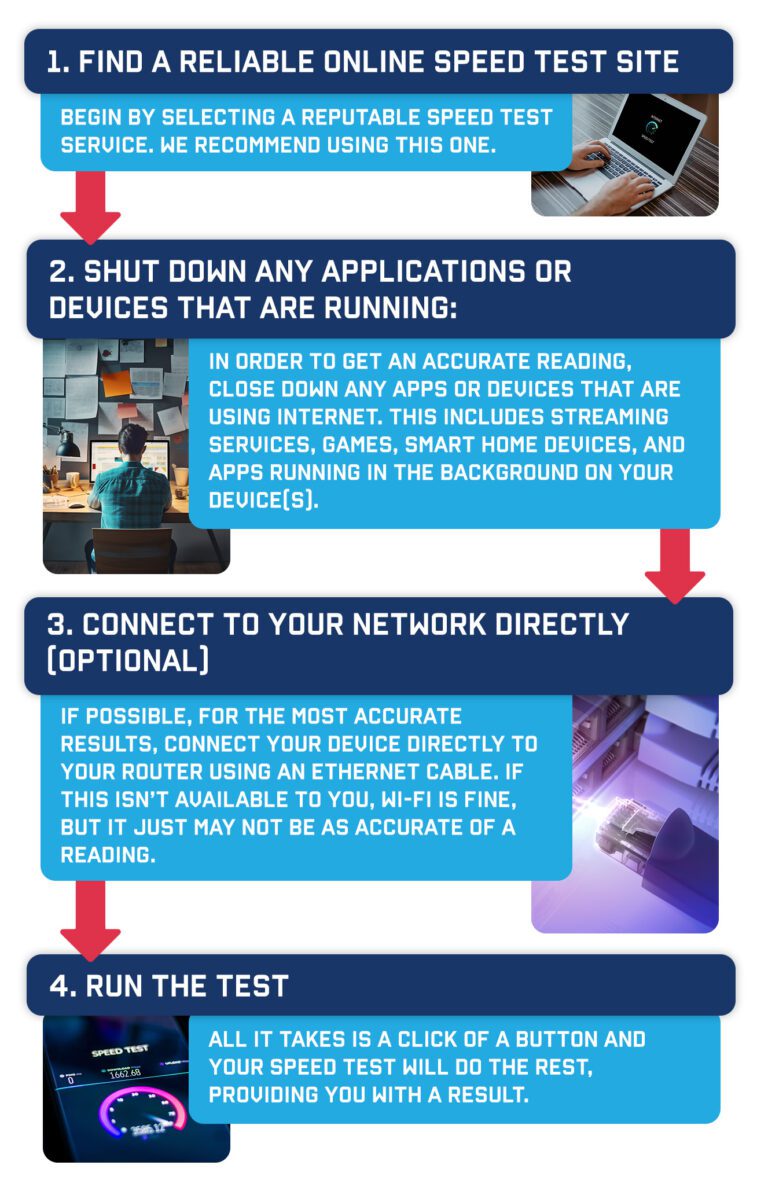 1. FIND A RELIABLE ONLINE SPEED TEST SITE

BEGIN BY SELECTING A REPUTABLE SPEED TEST SERVICE. WE RECOMMEND USING THIS ONE.

2. SHUT DOWN ANY APPLICATIONS OR DEVICES THAT ARE RUNNING:

IN ORDER TO GET AN ACCURATE READING, CLOSE DOWN ANY APPS OR DEVICES THAT ARE USING INTERNET. THIS INCLUDES STREAMING SERVICES, GAMES, SMART HOME DEVICES, AND APPS RUNNING IN THE BACKGROUND ON YOUR DEVICE(S).

3. CONNECT TO YOUR NETWORK DIRECTLY (OPTIONAL)

IF POSSIBLE, FOR THE MOST ACCURATE RESULTS, CONNECT YOUR DEVICE DIRECTLY TO YOUR ROUTER USING AN ETHERNET CABLE. IF THIS ISN'T AVAILABLE TO YOU, WI-FI IS FINE, BUT IT JUST MAY NOT BE AS ACCURATE OF A READING.

4. RUN THE TEST

SPEED TEST
1662.68

ALL IT TAKES IS A CLICK OF A BUTTON AND YOUR SPEED TEST WILL DO THE REST, PROVIDING YOU WITH A RESULT.